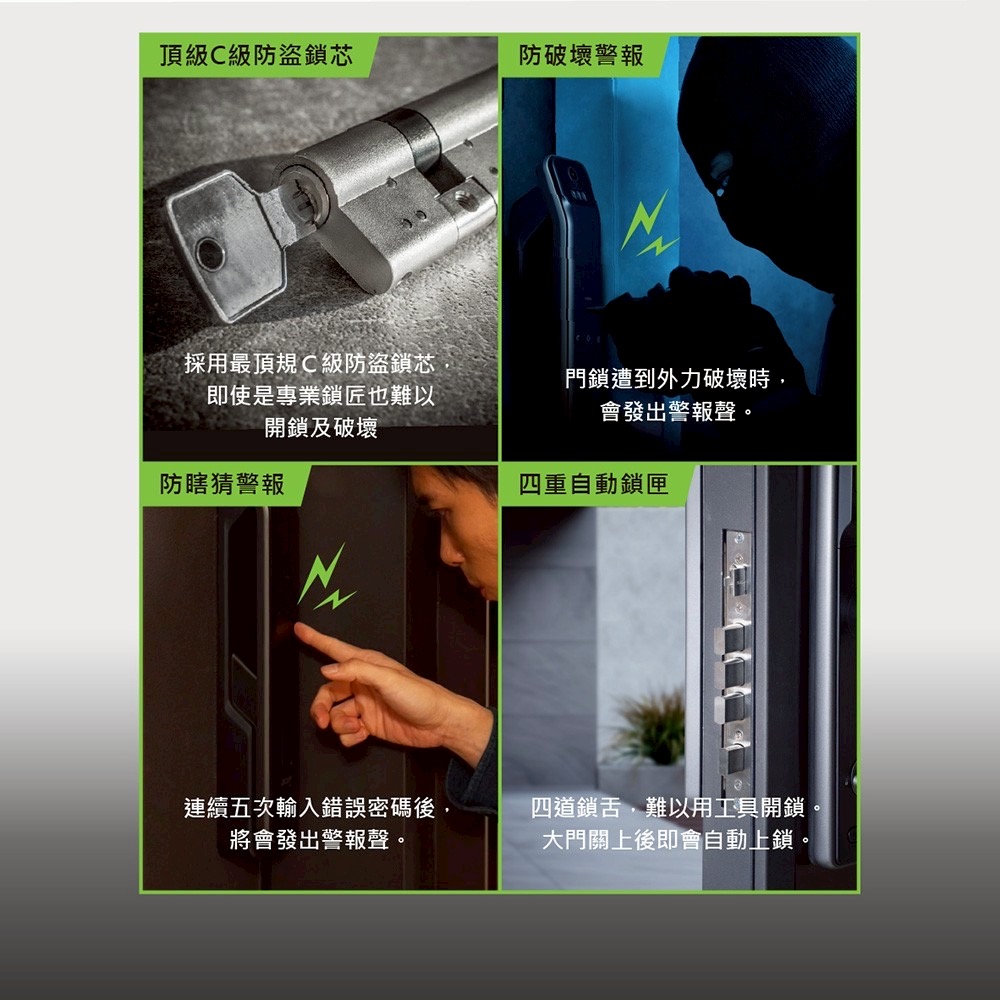 頂級C級防盜鎖芯

採用最頂規C級防盜鎖芯，即使是專業鎖匠也難以開鎖及破壞

防破壞警報

門鎖遭到外力破壞時，會發出警報聲。

防瞎猜警報

連續五次輸入錯誤密碼後，將會發出警報聲。

四重自動鎖匣

四道鎖舌，難以用工具開鎖。大門關上後即會自動上鎖。