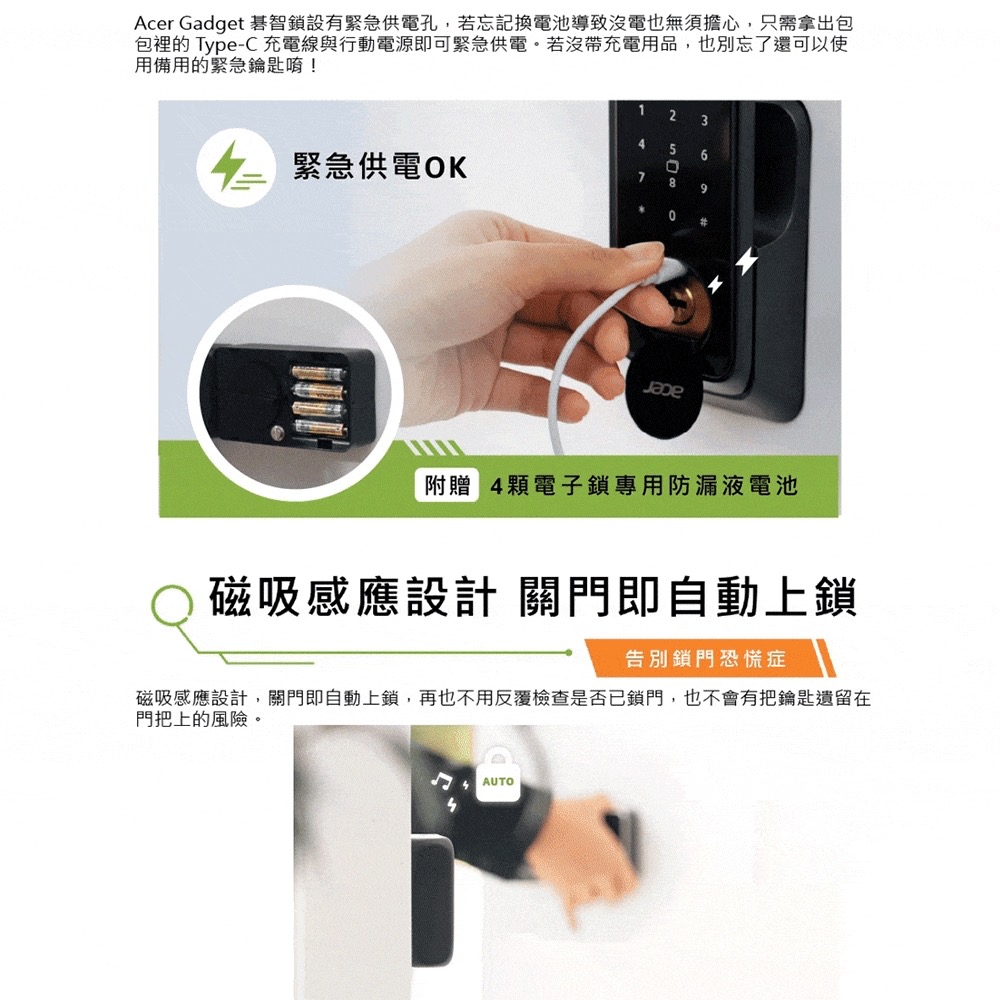 Acer Gadget 碁智鎖設有緊急供電孔，若忘記換電池導致沒電也無須擔心，只需拿出包包裡的 Type-C 充電線與行動電源即可緊急供電。若沒帶充電用品，也別忘了還可以使用備用的緊急鑰匙唷！

緊急供電OK

1 2 3
4 5 6
7 8 9
* 0 #

acer

附贈 4顆電子鎖專用防漏液電池

磁吸感應設計 關門即自動上鎖

告別鎖門恐慌症

磁吸感應設計，關門即自動上鎖，再也不用反覆檢查是否已鎖門，也不會有把鑰匙遺留在門把上的風險。

AUTO